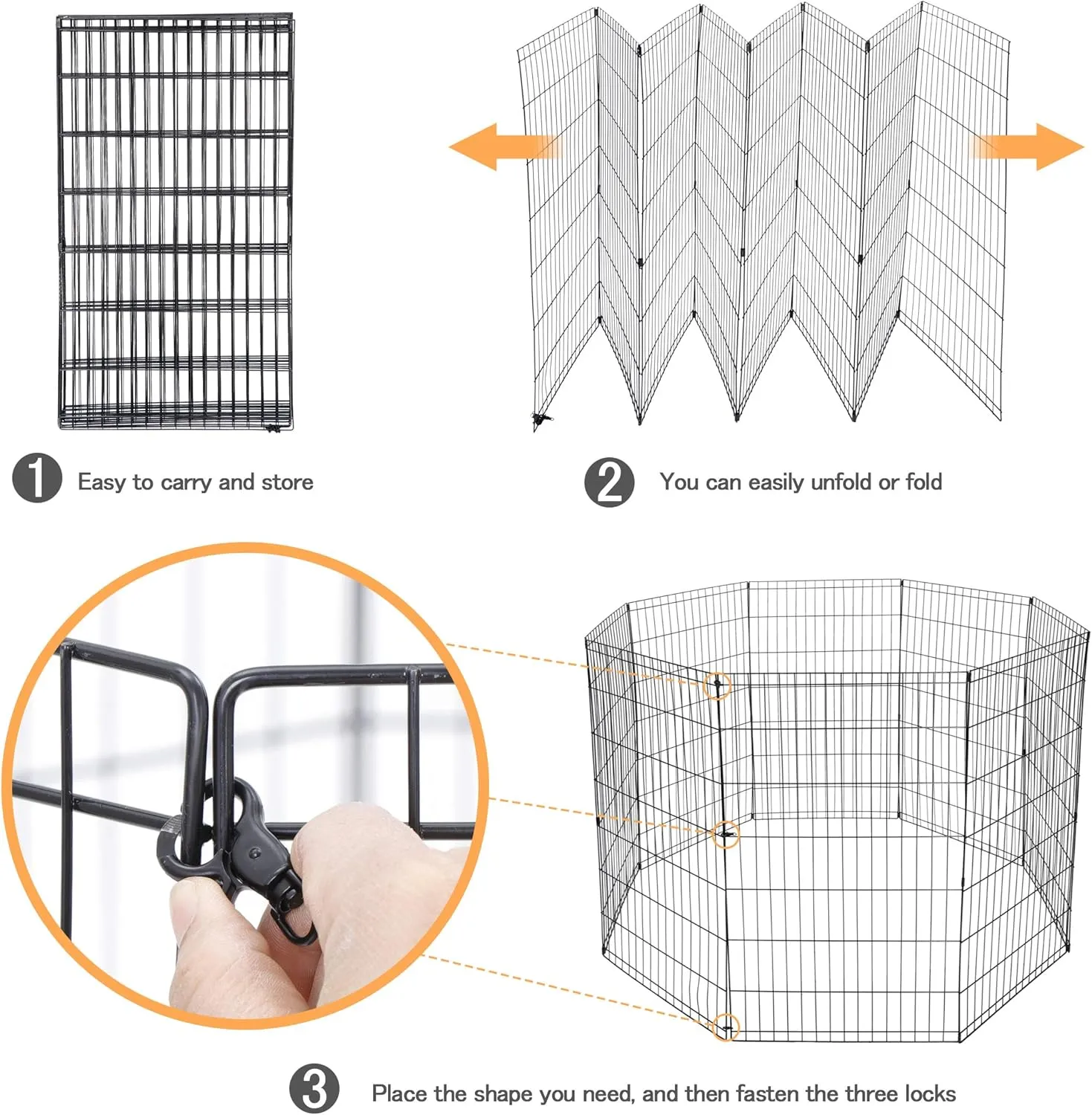 1 Easy to carry and store

2 You can easily unfold or fold

3 Place the shape you need, and then fasten the three locks