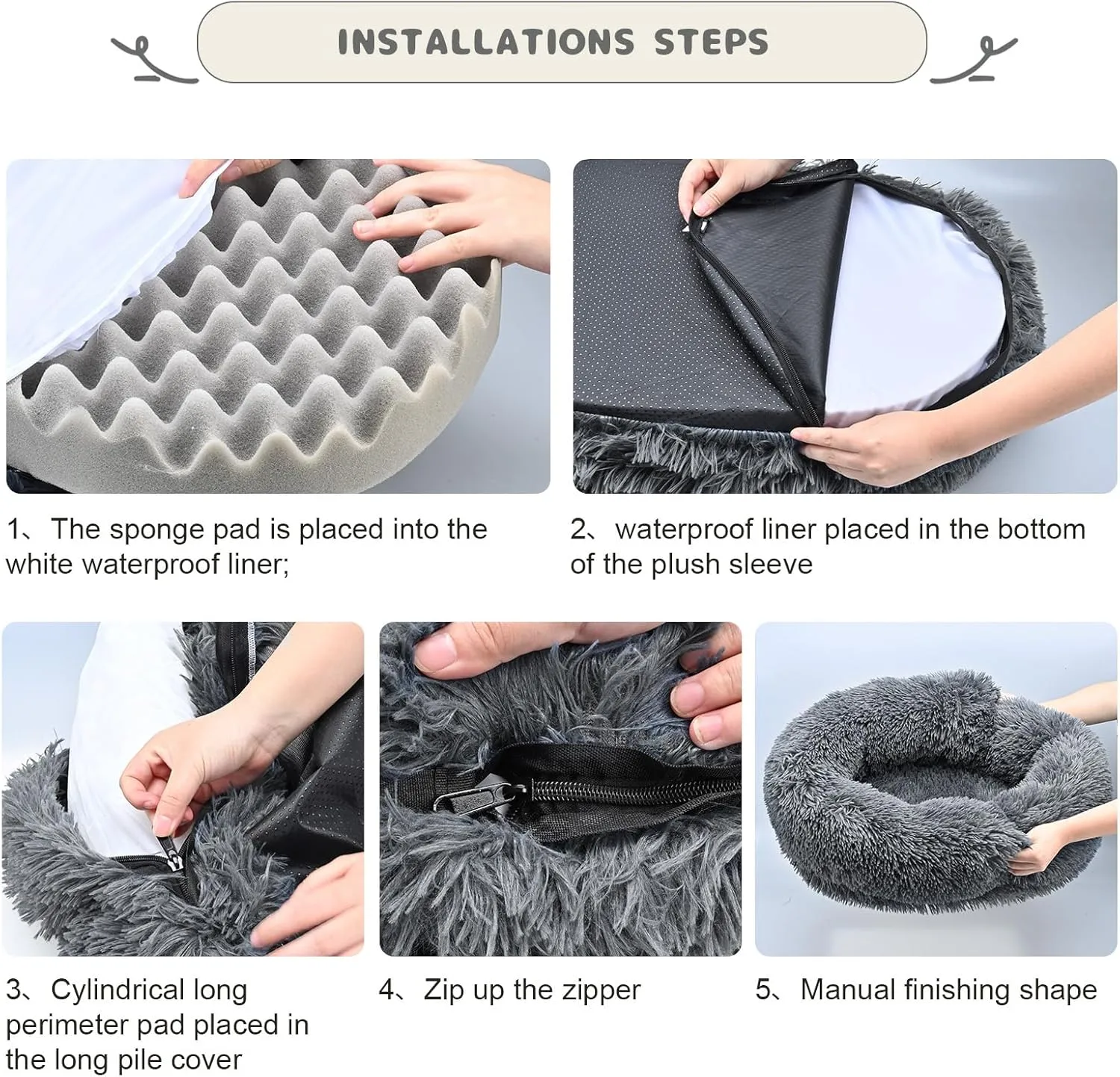 INSTALLATIONS STEPS

1、The sponge pad is placed into the white waterproof liner;

2、waterproof liner placed in the bottom of the plush sleeve

3、Cylindrical long perimeter pad placed in the long pile cover

4、Zip up the zipper

5、Manual finishing shape