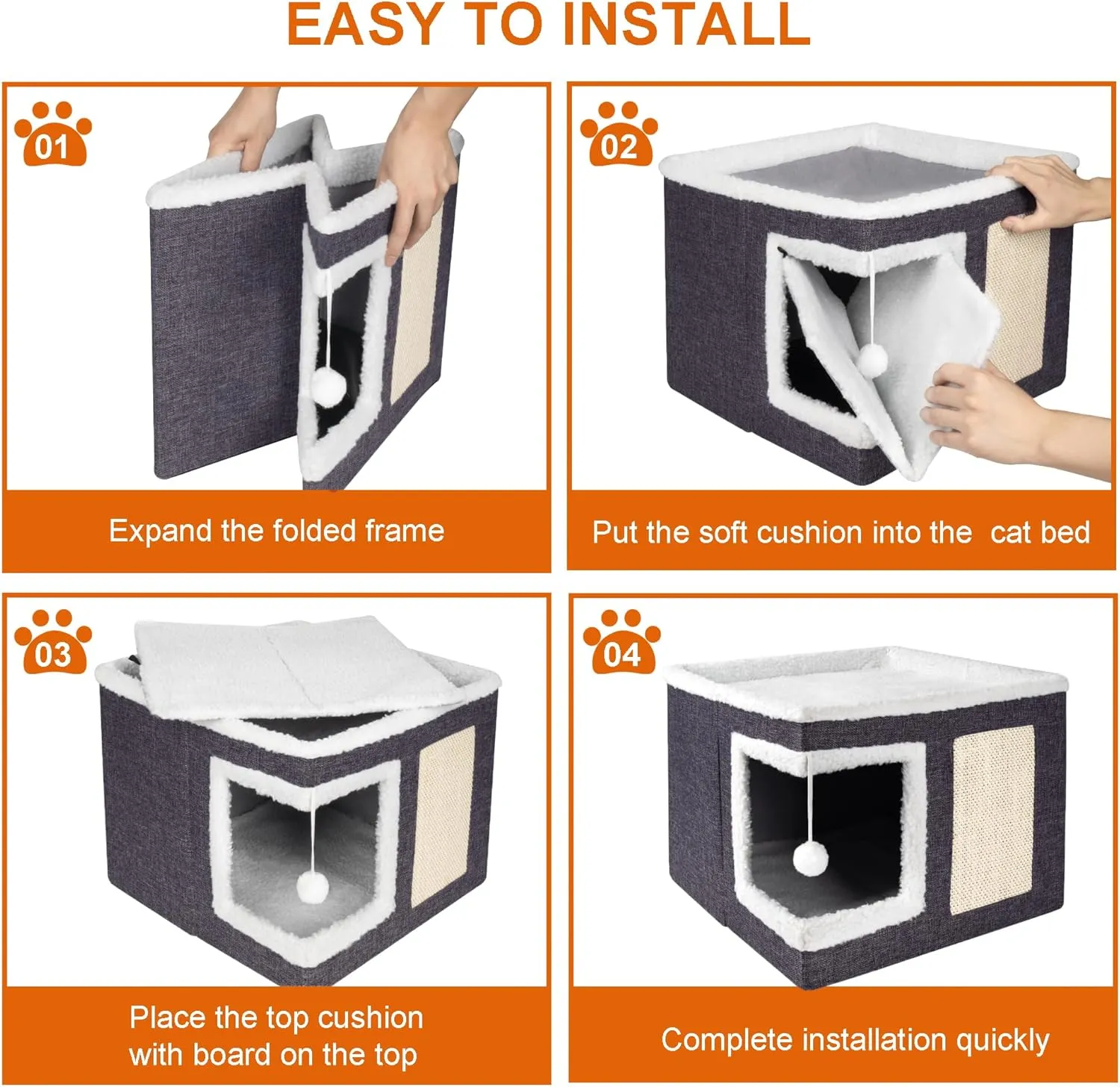 EASY TO INSTALL

01

Expand the folded frame

02

Put the soft cushion into the  cat bed

03

Place the top cushion with board on the top

04

Complete installation quickly