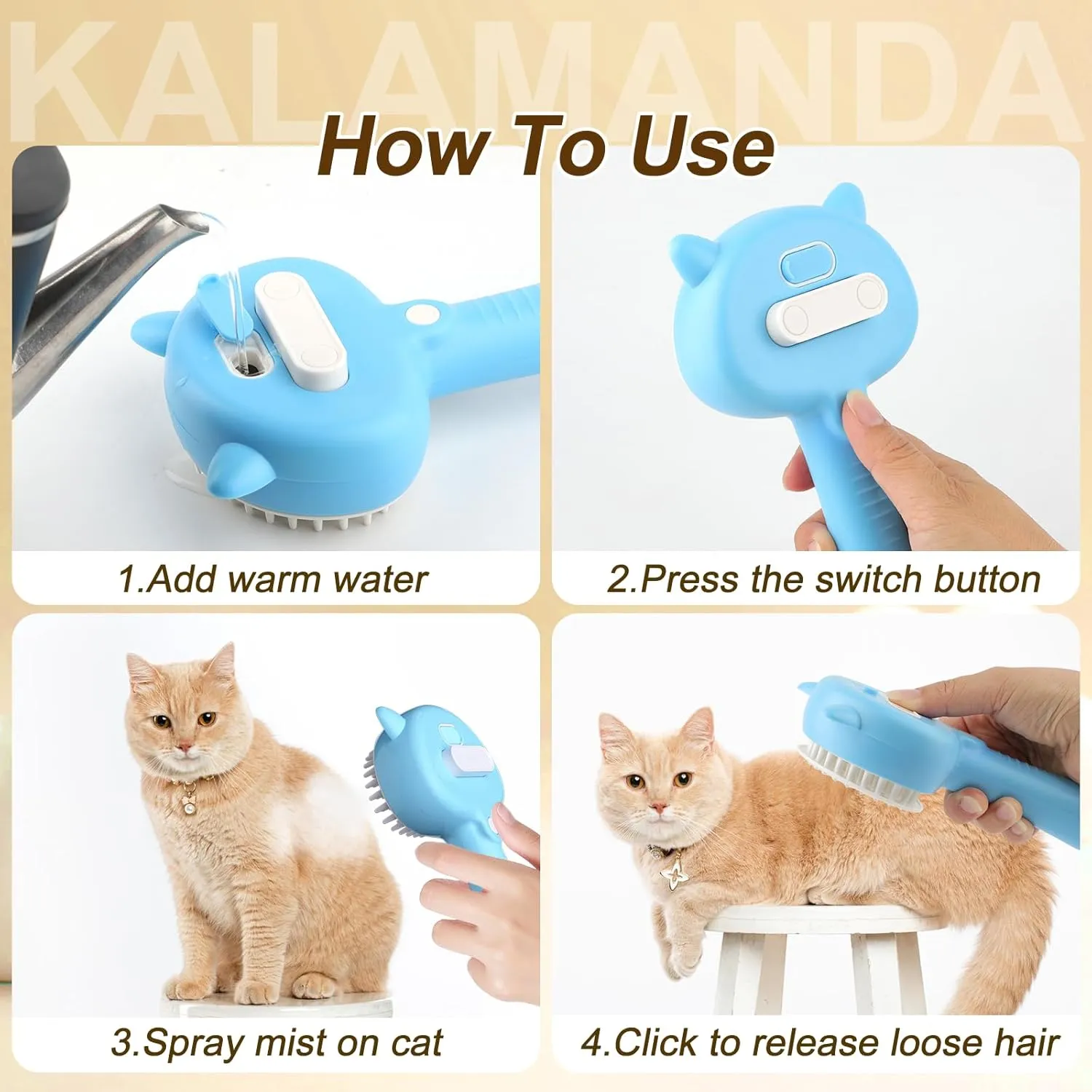 KALAMANDA

How To Use

1.Add warm water

2.Press the switch button

3.Spray mist on cat

4.Click to release loose hair