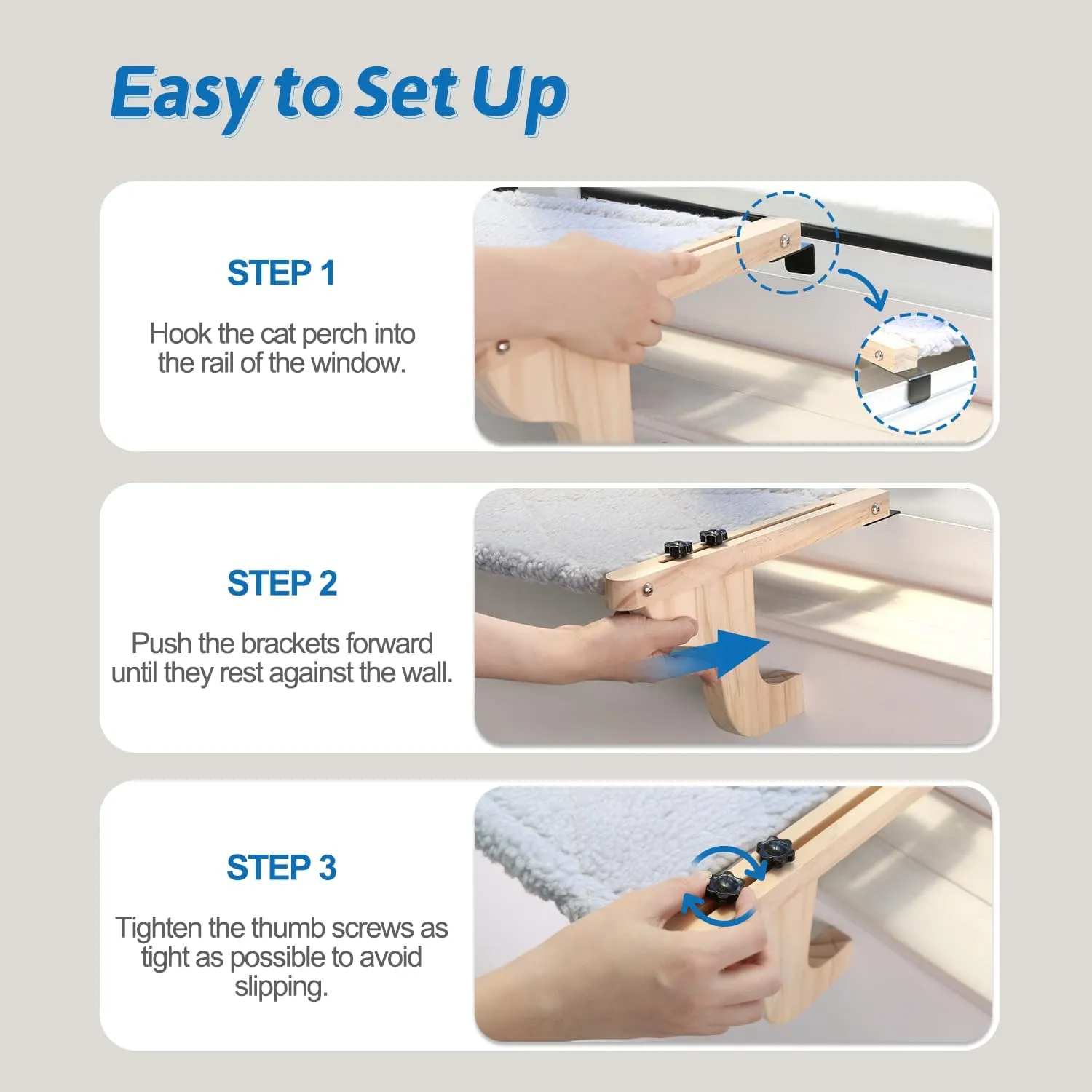 Easy to Set Up

STEP 1

Hook the cat perch into the rail of the window.

STEP 2

Push the brackets forward until they rest against the wall.

STEP 3

Tighten the thumb screws as tight as possible to avoid slipping.