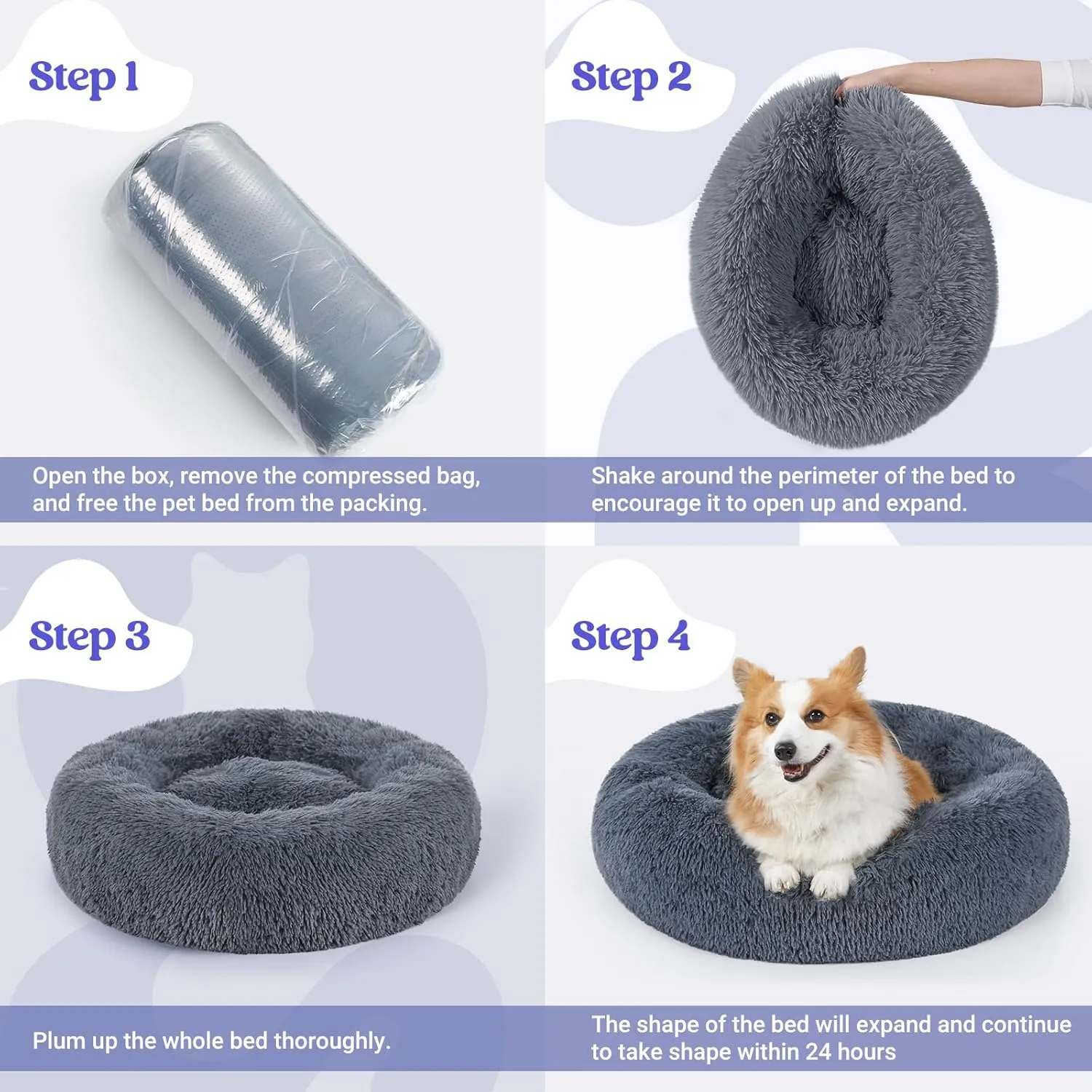 Step 1

Open the box, remove the compressed bag, and free the pet bed from the packing.

Step 2

Shake around the perimeter of the bed to encourage it to open up and expand.

Step 3

Plum up the whole bed thoroughly.

Step 4

The shape of the bed will expand and continue to take shape within 24 hours